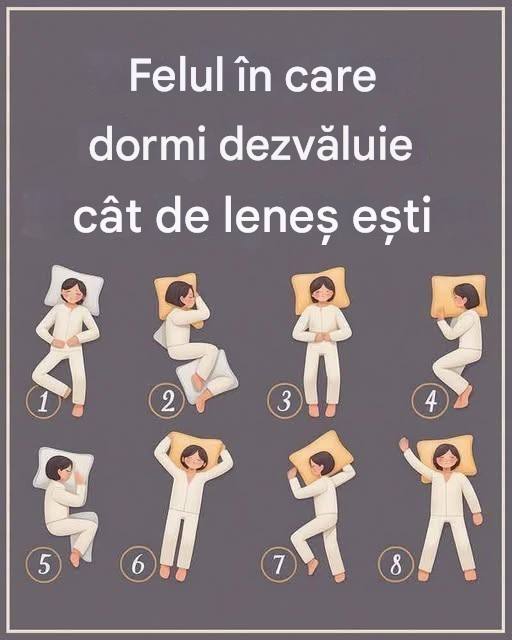 Felul în care dormi dezvăluie cât de leneș ești

1
2
3
4
5
6
7
8